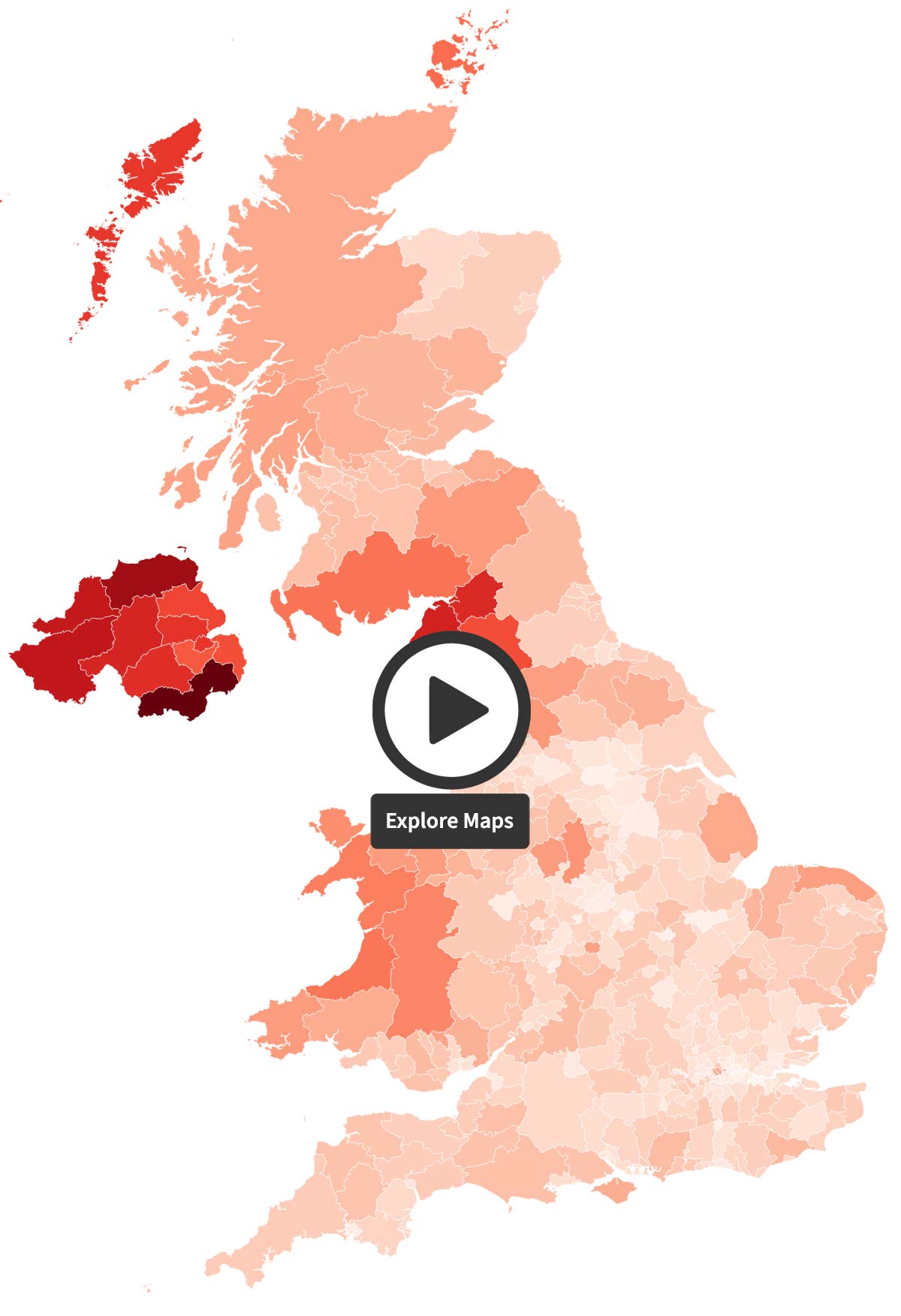 Explore Maps