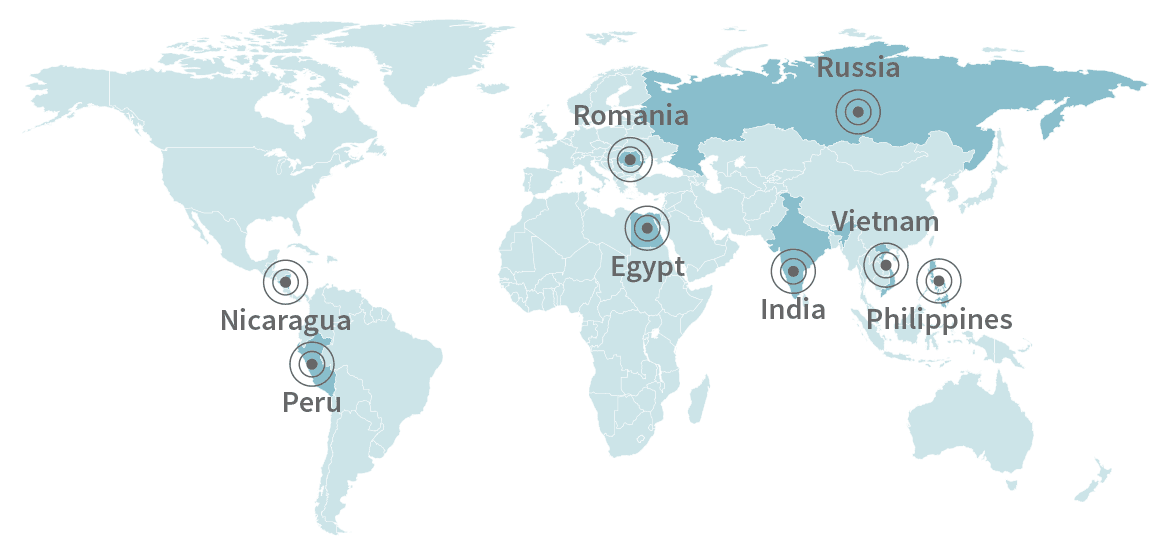 Russia
Romania
Vietnam
Egypt
India
Philippines
Nicaragua
Peru